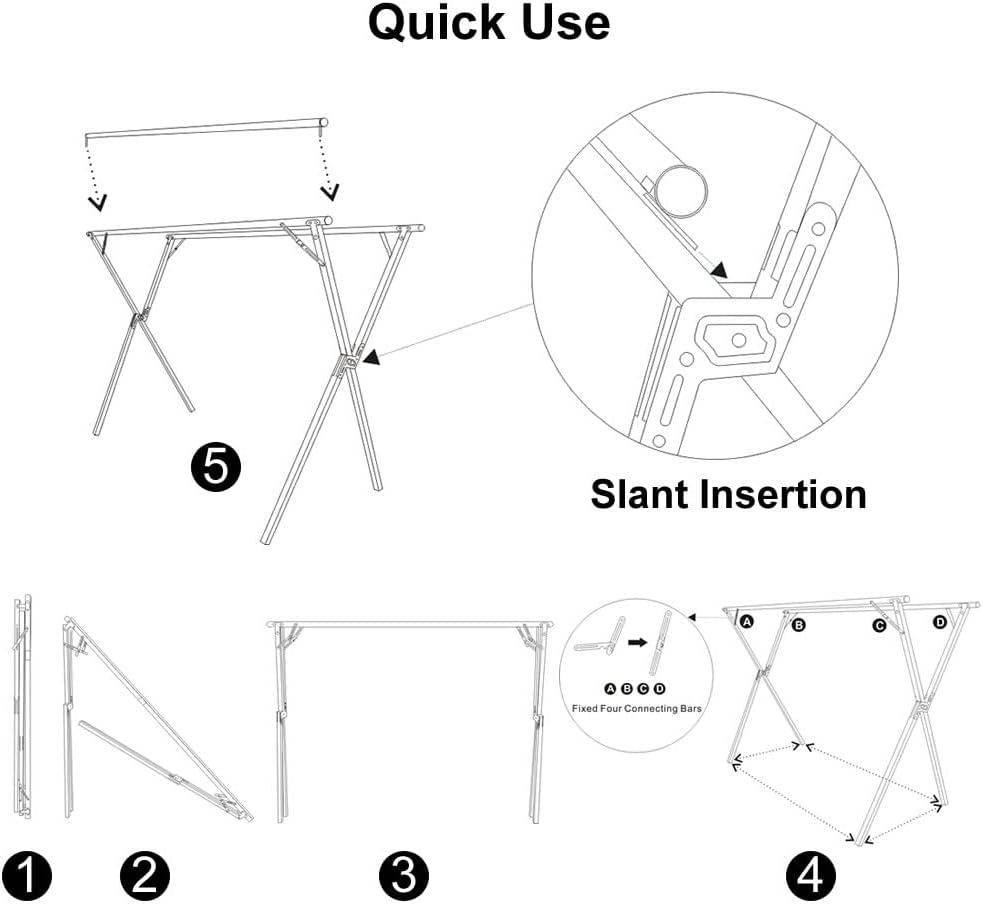 Quick Use

5

Slant Insertion

A B C D
Fixed Four Connecting Bars

A B C D

1 2 3 4